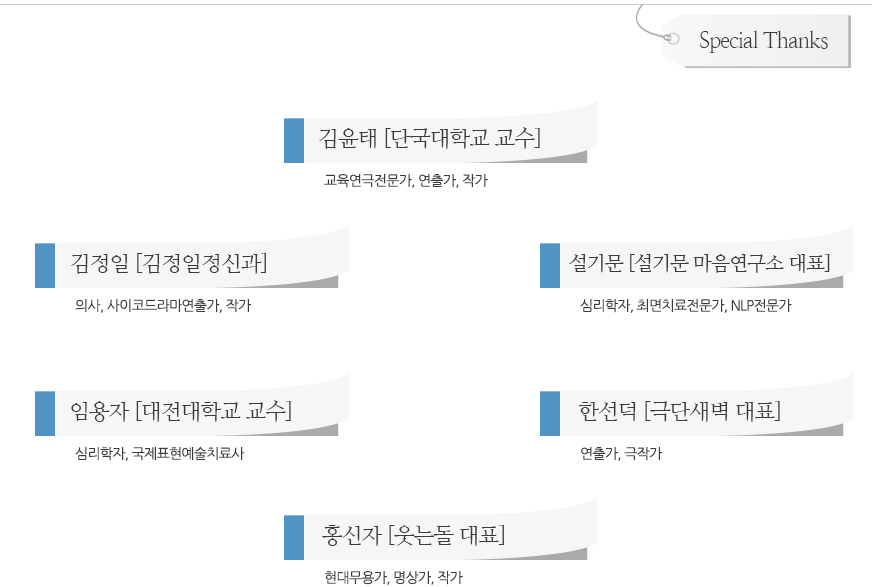 Special Thanks

김윤태 [단국대학교 교수]

교육연극전문가, 연출가, 작가

김정일 [김정일정신과]

의사, 사이코드라마연출가, 작가

설기문 [설기문 마음연구소 대표]

심리학자, 최면치료전문가, NLP전문가

임용자 [대전대학교 교수]

심리학자, 국제표현예술치료사

한선덕 [극단새벽 대표]

연출가, 극작가

홍신자 [웃는돌 대표]

현대무용가, 명상가, 작가